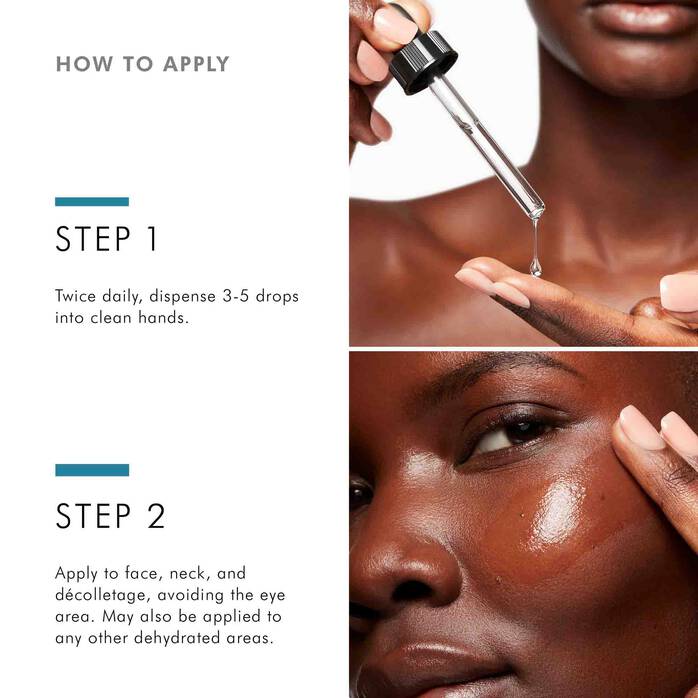 HOW TO APPLY

STEP 1

Twice daily, dispense 3-5 drops into clean hands.

STEP 2

Apply to face, neck, and décolletage, avoiding the eye area. May also be applied to any other dehydrated areas.